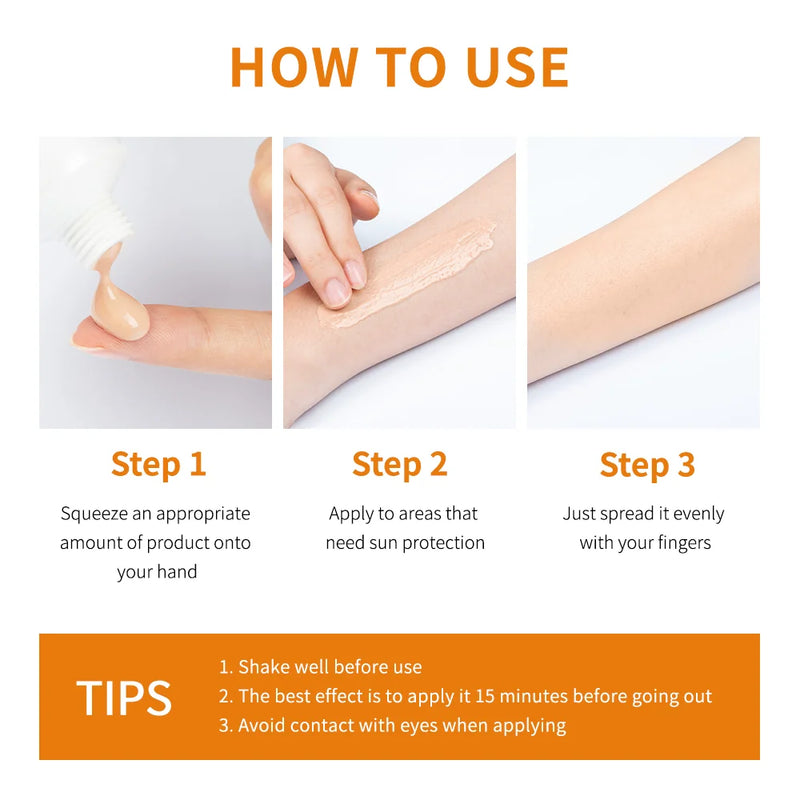 HOW TO USE

Step 1

Squeeze an appropriate amount of product onto your hand

Step 2

Apply to areas that need sun protection

Step 3

Just spread it evenly with your fingers

TIPS

1. Shake well before use
2. The best effect is to apply it 15 minutes before going out
3. Avoid contact with eyes when applying